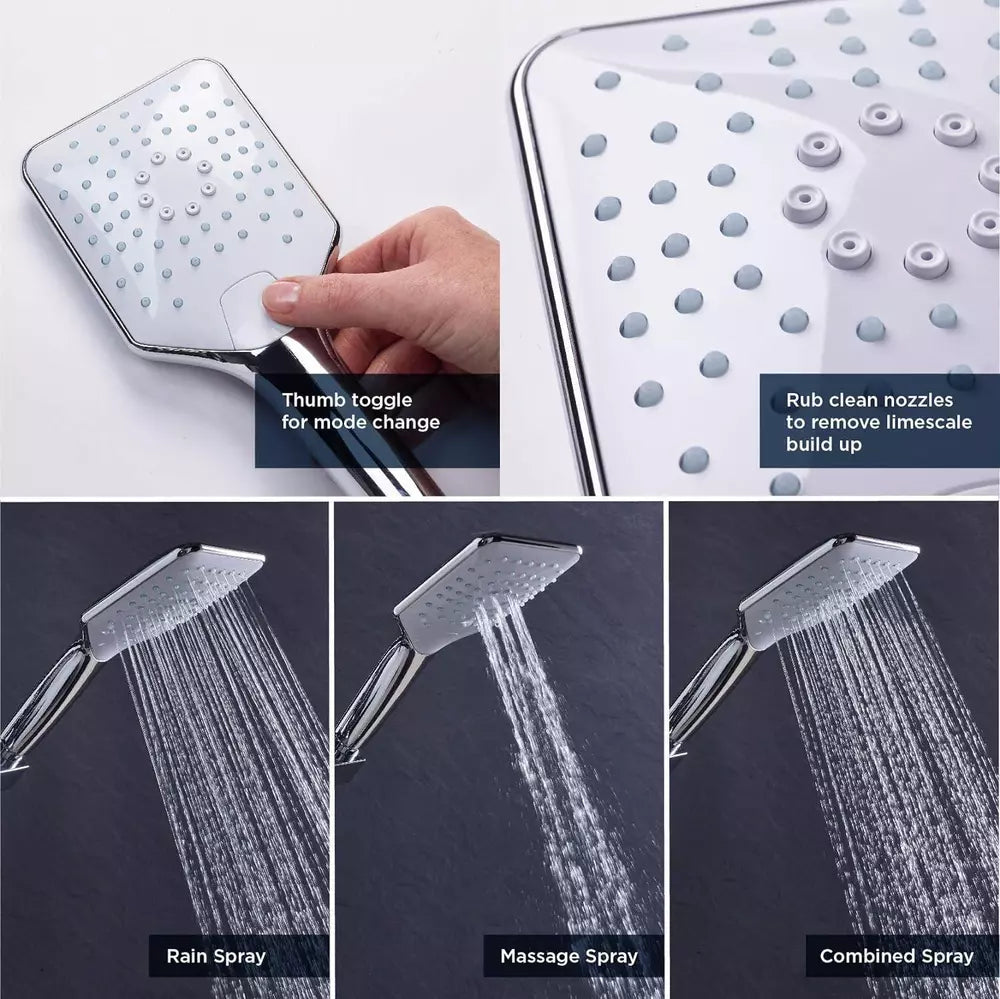 Thumb toggle for mode change

Rub clean nozzles to remove limescale build up

Rain Spray

Massage Spray

Combined Spray